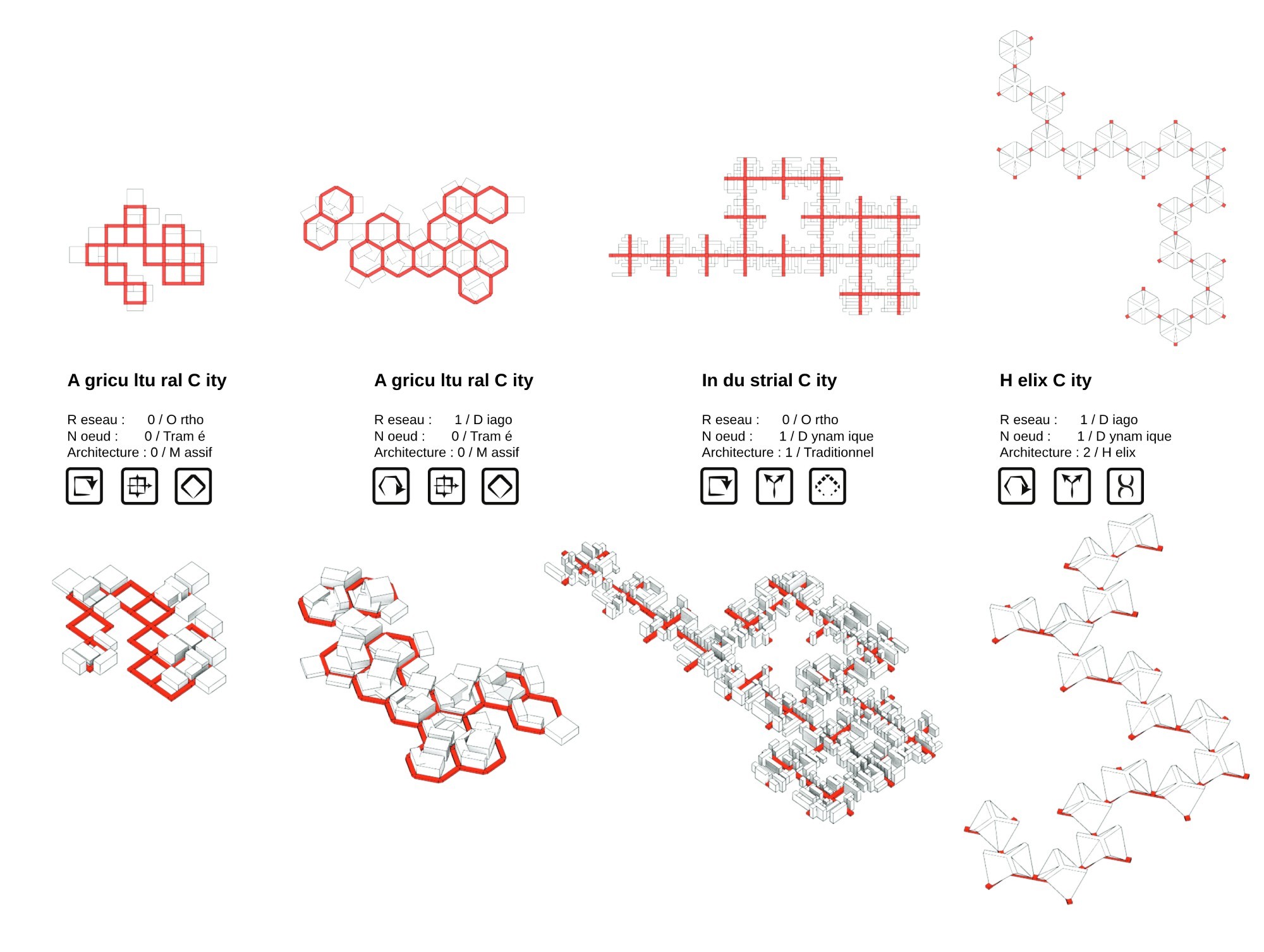 A gricu ltu ral C ity

R eseau : 0 / O rtho
N oeud : 0 / Tram é
Architecture : 0 / M assif

A gricu ltu ral C ity

R eseau : 1 / D iago
N oeud : 0 / Tram é
Architecture : 0 / M assif

In du strial C ity

R eseau : 0 / O rtho
N oeud : 1 / D ynam ique
Architecture : 1 / Traditionnel

H elix C ity

R eseau : 1 / D iago
N oeud : 1 / D ynam ique
Architecture : 2 / H elix