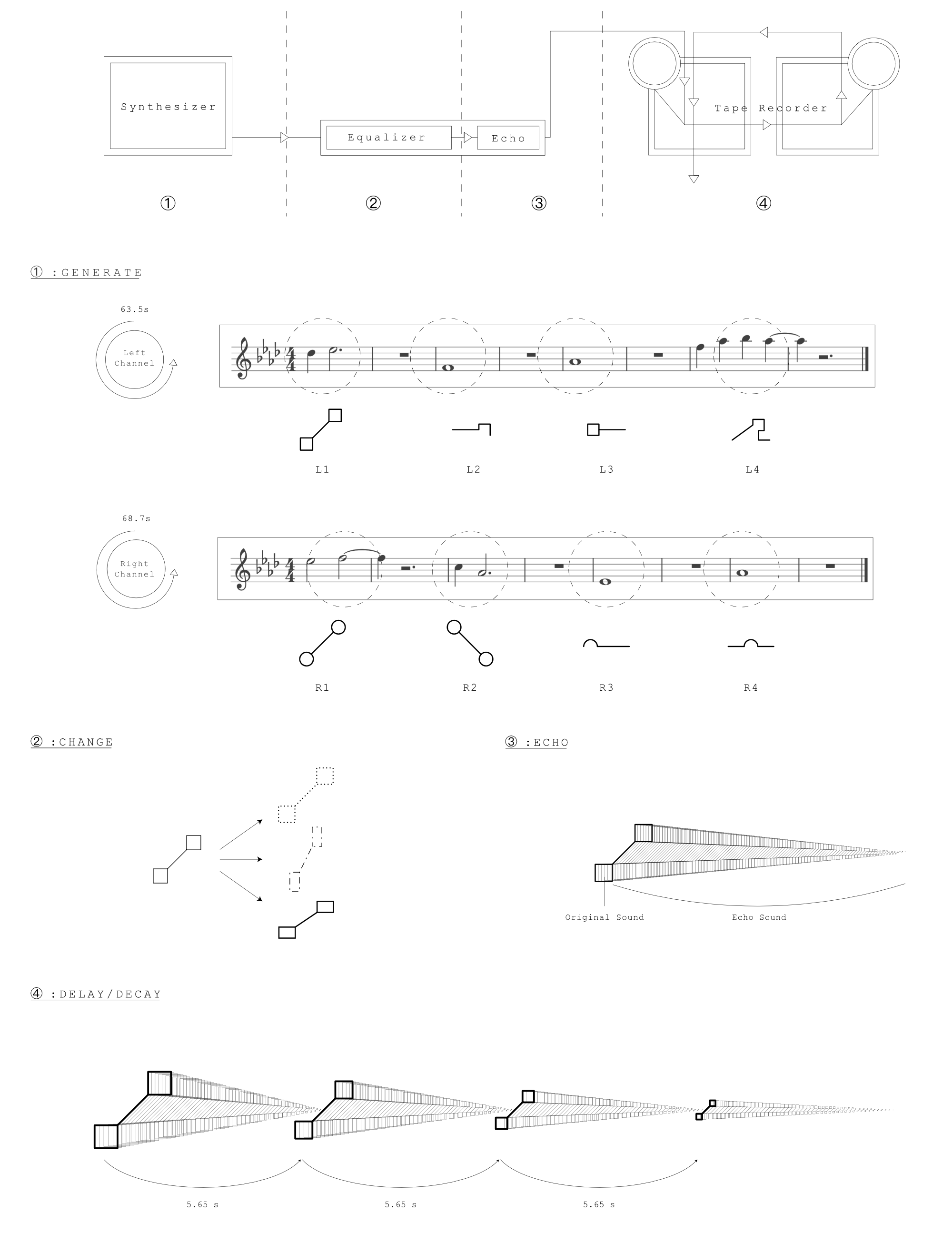 Synthesizer

Equalizer

Echo

Tape Recorder

①

②

③

④

① :GENERATE

63.5s

Left Channel

L1

L2

L3

L4

68.7s

Right Channel

R1

R2

R3

R4

② :CHANGE

③ :ECHO

Original Sound

Echo Sound

④ :DELAY/DECAY

5.65 s

5.65 s

5.65 s