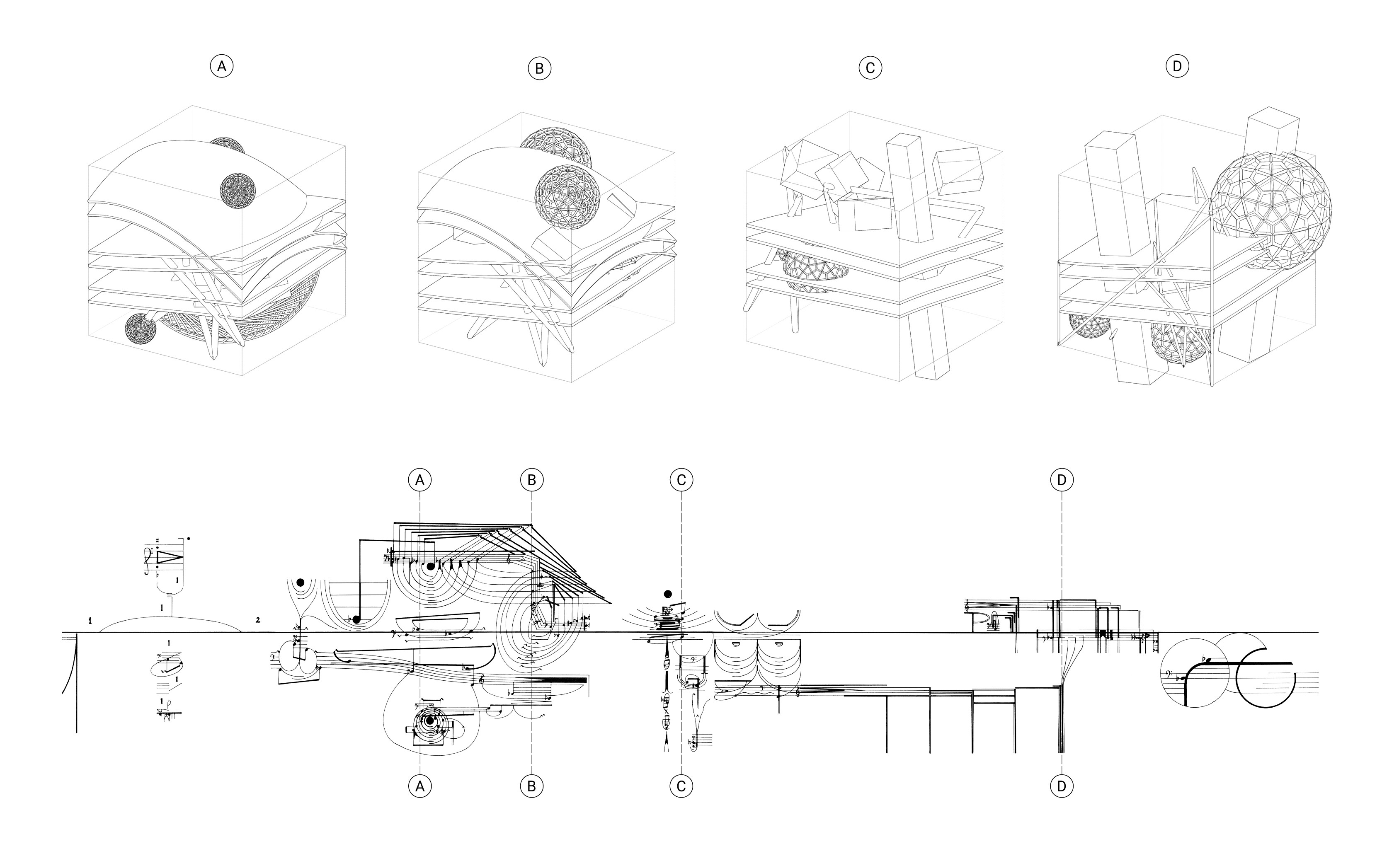 A B C D

A B C D

1 1 1 2

1

1

1

A B C D