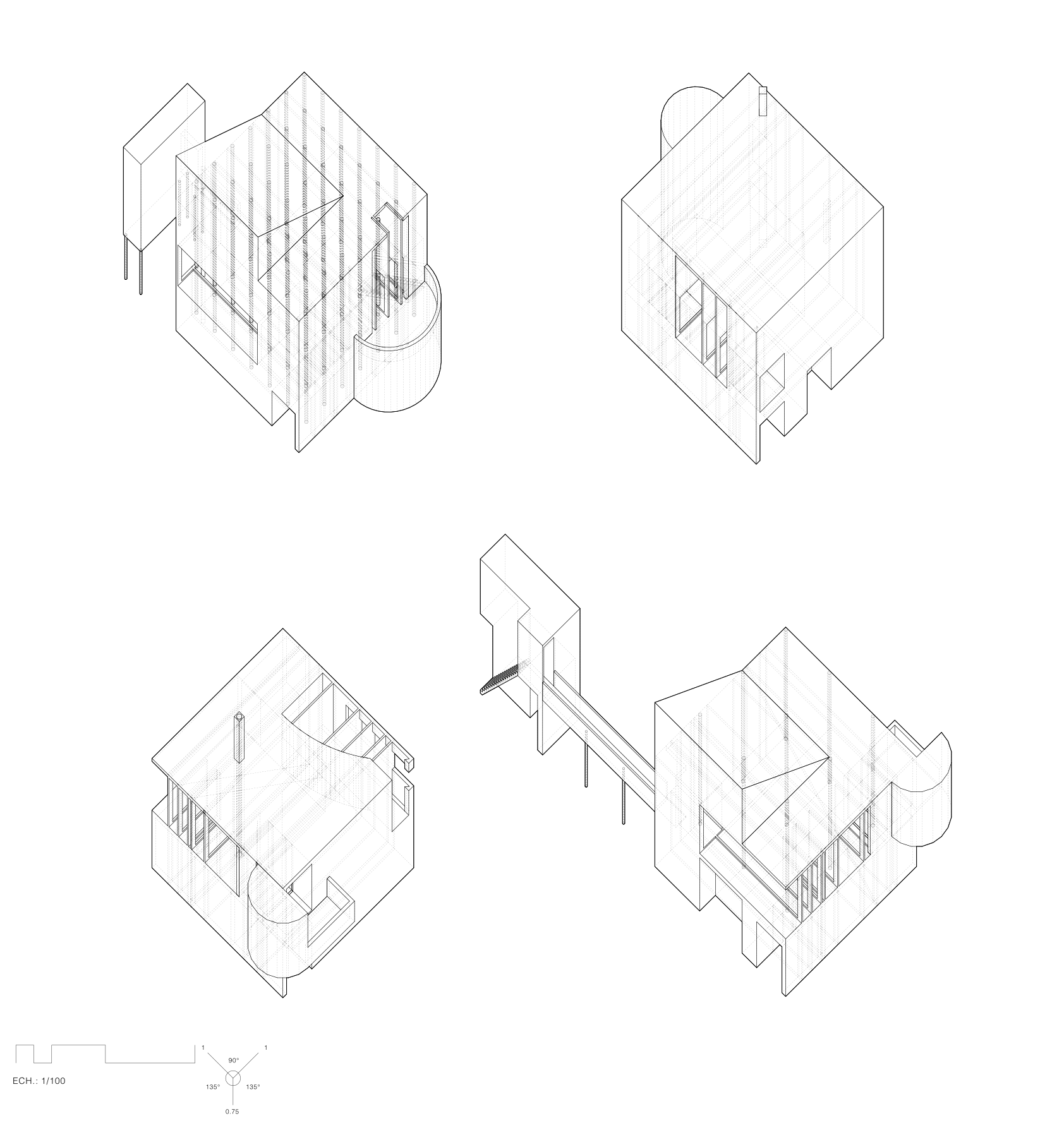 ECH.: 1/100

1
1
90°
135°
135°
0.75