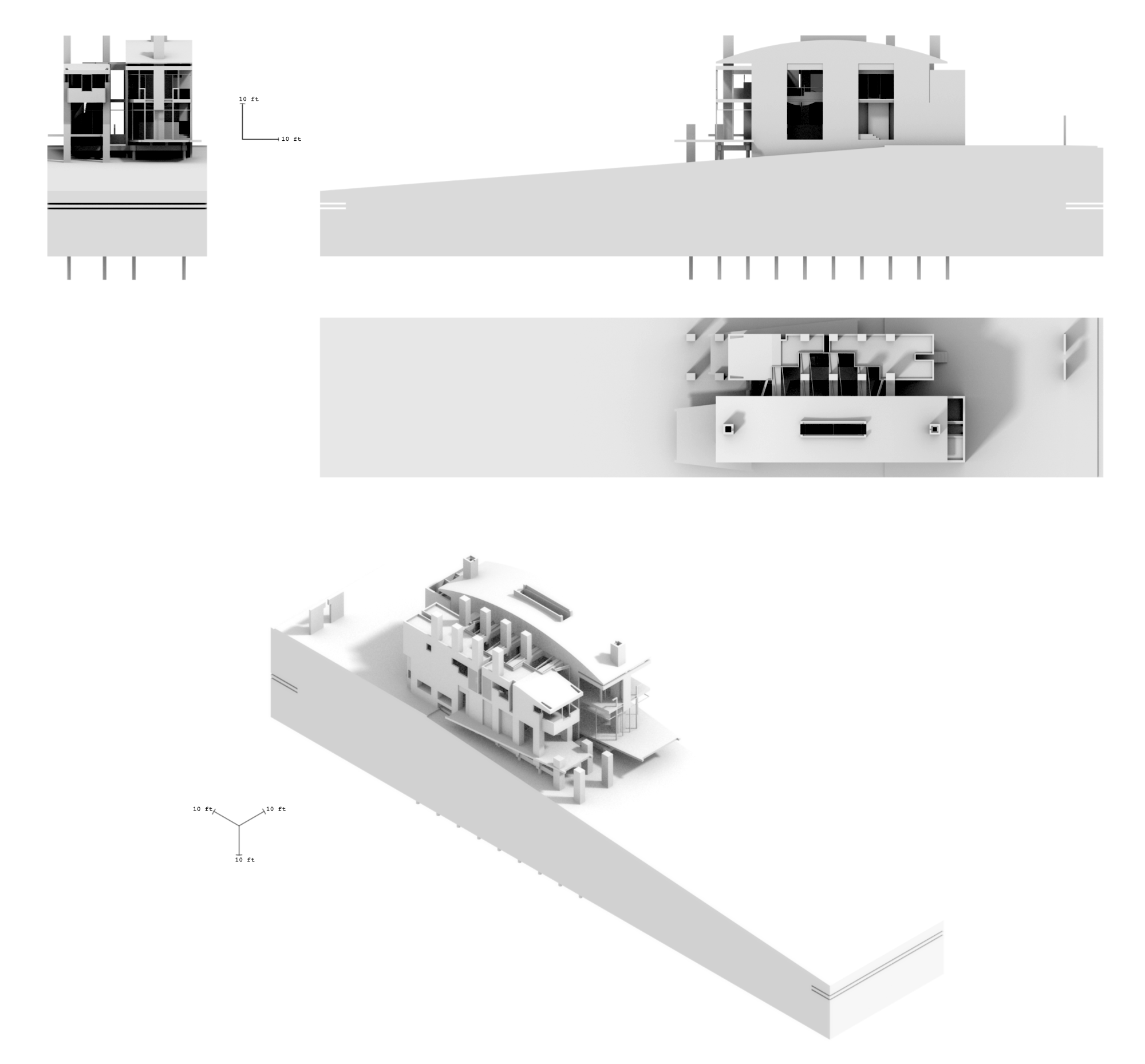 10 ft
10 ft

10 ft
10 ft
10 ft