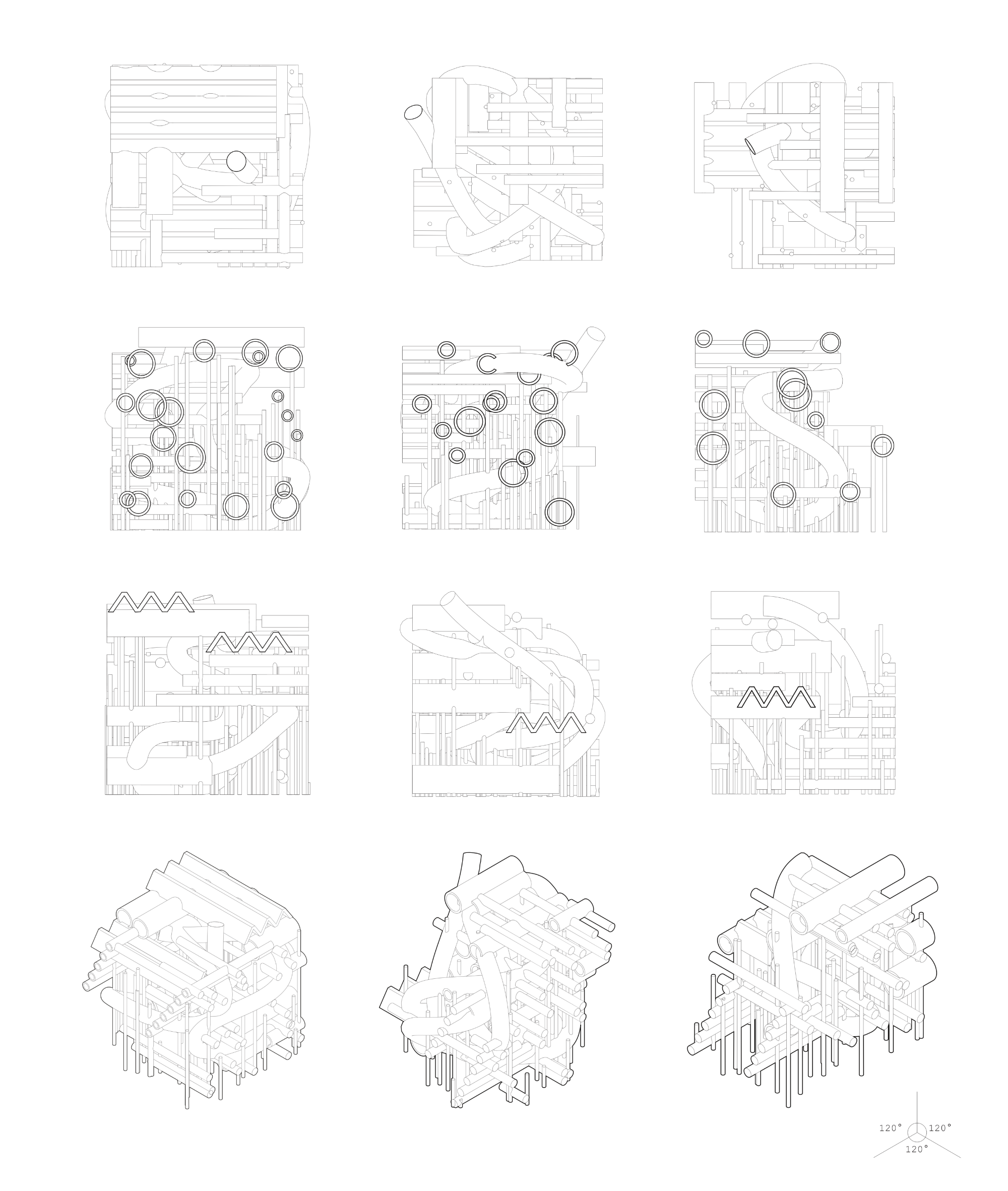 120°
120°
120°